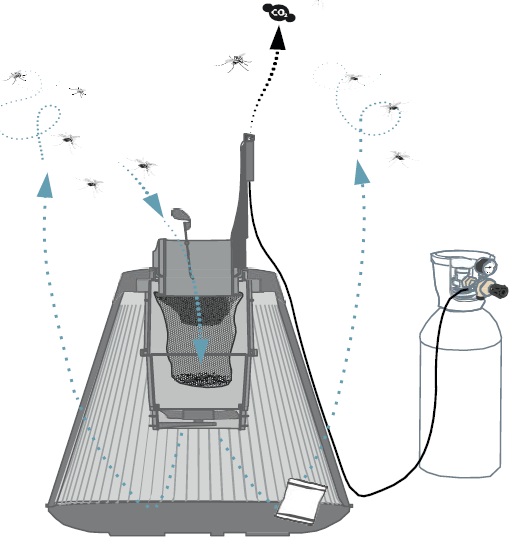 $CO_2$